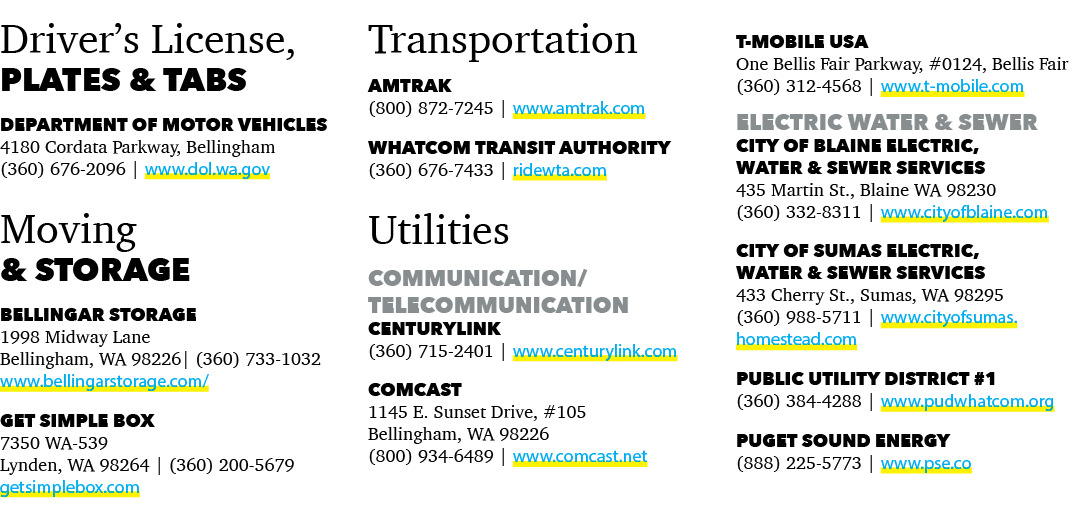 Driver's License,
PLATES & TABS

DEPARTMENT OF MOTOR VEHICLES
4180 Cordata Parkway, Bellingham
(360) 676-2096 | www.dol.wa.gov

Moving
& STORAGE

BELLINGAR STORAGE
1998 Midway Lane
Bellingham, WA 98226| (360) 733-1032
www.bellingarstorage.com/

GET SIMPLE BOX
7350 WA-539
Lynden, WA 98264 | (360) 200-5679
getsimplebox.com

Transportation

AMTRAK
(800) 872-7245 | www.amtrak.com

WHATCOM TRANSIT AUTHORITY
(360) 676-7433 | ridewta.com

Utilities

COMMUNICATION/
TELECOMMUNICATION

CENTURYLINK
(360) 715-2401 | www.centurylink.com

COMCAST
1145 E. Sunset Drive, #105
Bellingham, WA 98226
(800) 934-6489 | www.comcast.net

T-MOBILE USA
One Bellis Fair Parkway, #0124, Bellis Fair
(360) 312-4568 | www.t-mobile.com

ELECTRIC WATER & SEWER

CITY OF BLAINE ELECTRIC,
WATER & SEWER SERVICES
435 Martin St., Blaine WA 98230
(360) 332-8311 | www.cityofblaine.com

CITY OF SUMAS ELECTRIC,
WATER & SEWER SERVICES
433 Cherry St., Sumas, WA 98295
(360) 988-5711 | www.cityofsumas.homestead.com

PUBLIC UTILITY DISTRICT #1
(360) 384-4288 | www.pudwhatcom.org

PUGET SOUND ENERGY
(888) 225-5773 | www.pse.co