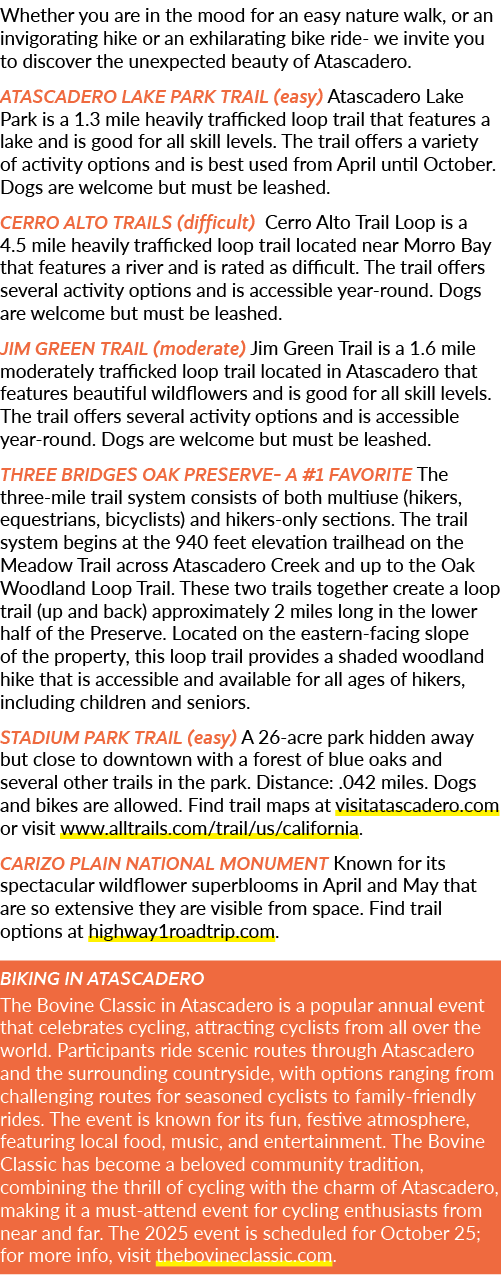 Whether you are in the mood for an easy nature walk, or an invigorating hike or an exhilarating bike ride- we invite you to discover the unexpected beauty of Atascadero.

ATASCADERO LAKE PARK TRAIL (easy) Atascadero Lake Park is a 1.3 mile heavily trafficked loop trail that features a lake and is good for all skill levels. The trail offers a variety of activity options and is best used from April until October. Dogs are welcome but must be leashed.

CERRO ALTO TRAILS (difficult) Cerro Alto Trail Loop is a 4.5 mile heavily trafficked loop trail located near Morro Bay that features a river and is rated as difficult. The trail offers several activity options and is accessible year-round. Dogs are welcome but must be leashed.

JIM GREEN TRAIL (moderate) Jim Green Trail is a 1.6 mile moderately trafficked loop trail located in Atascadero that features beautiful wildflowers and is good for all skill levels. The trail offers several activity options and is accessible year-round. Dogs are welcome but must be leashed.

THREE BRIDGES OAK PRESERVE- A #1 FAVORITE The three-mile trail system consists of both multiuse (hikers, equestrians, bicyclists) and hikers-only sections. The trail system begins at the 940 feet elevation trailhead on the Meadow Trail across Atascadero Creek and up to the Oak Woodland Loop Trail. These two trails together create a loop trail (up and back) approximately 2 miles long in the lower half of the Preserve. Located on the eastern-facing slope of the property, this loop trail provides a shaded woodland hike that is accessible and available for all ages of hikers, including children and seniors.

STADIUM PARK TRAIL (easy) A 26-acre park hidden away but close to downtown with a forest of blue oaks and several other trails in the park. Distance: .042 miles. Dogs and bikes are allowed. Find trail maps at visitatascadero.com or visit www.alltrails.com/trail/us/california.

CARIZO PLAIN NATIONAL MONUMENT Known for its spectacular wildflower superblooms in April and May that are so extensive they are visible from space. Find trail options at highway1roadtrip.com.

BIKING IN ATASCADERO
The Bovine Classic in Atascadero is a popular annual event that celebrates cycling, attracting cyclists from all over the world. Participants ride scenic routes through Atascadero and the surrounding countryside, with options ranging from challenging routes for seasoned cyclists to family-friendly rides. The event is known for its fun, festive atmosphere, featuring local food, music, and entertainment. The Bovine Classic has become a beloved community tradition, combining the thrill of cycling with the charm of Atascadero, making it a must-attend event for cycling enthusiasts from near and far. The 2025 event is scheduled for October 25; for more info, visit thebovineclassic.com.